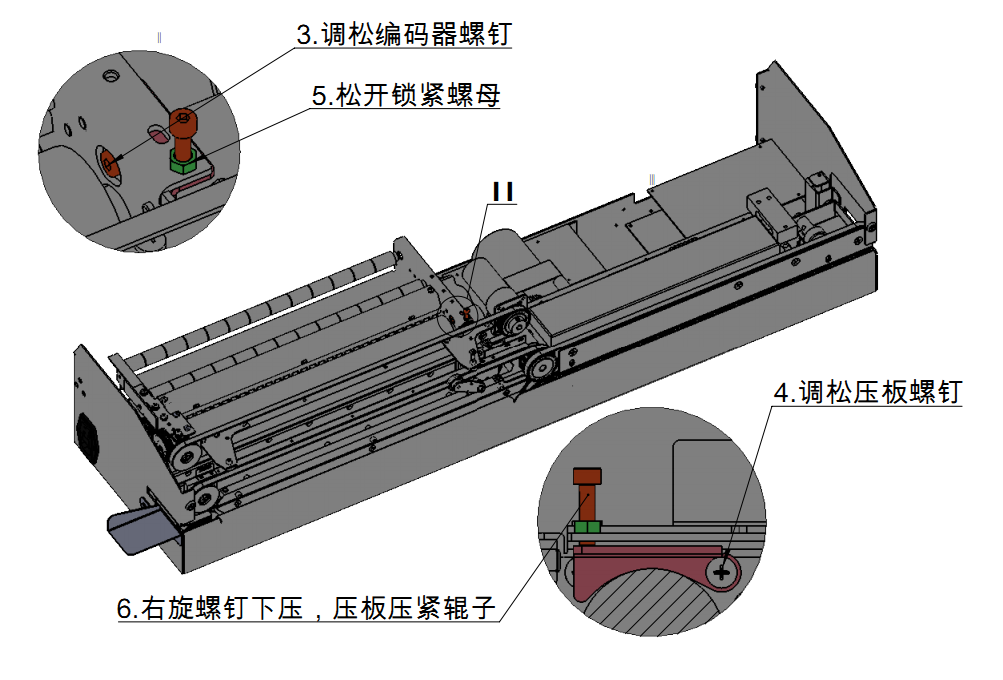 3.调松编码器螺钉

5.松开锁紧螺母

II

4.调松压板螺钉

6.右旋螺钉下压，压板压紧辊子